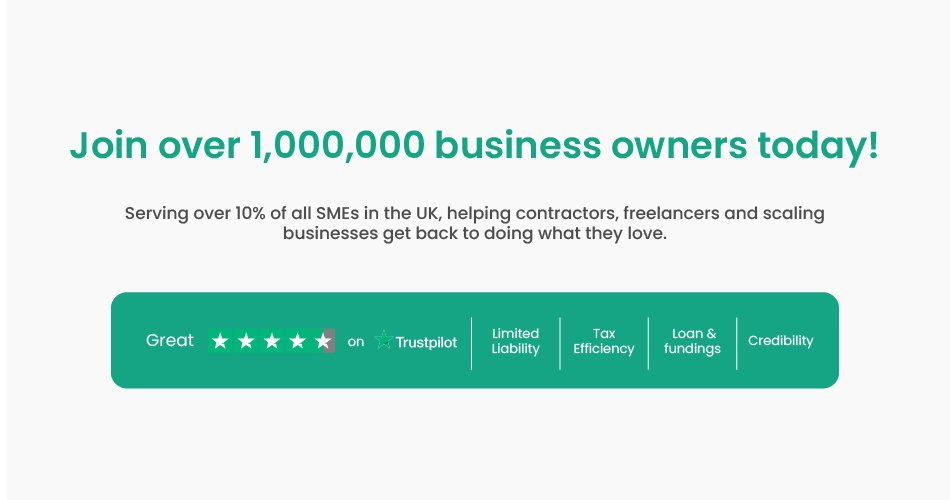 Join over 1,000,000 business owners today!

Serving over 10% of all SMEs in the UK, helping contractors, freelancers and scaling businesses get back to doing what they love.

Great on Trustpilot

Limited Liability

Tax Efficiency

Loan & fundings

Credibility