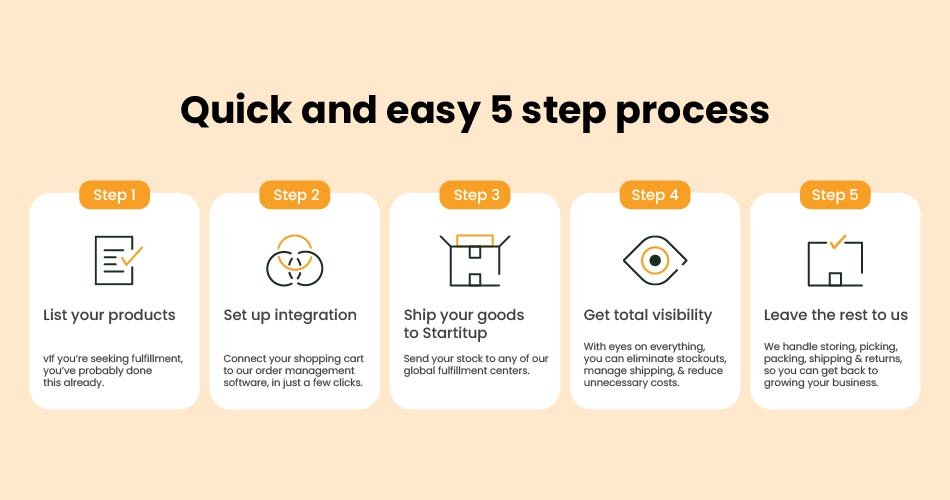 Quick and easy 5 step process

Step 1

List your products

vIf you're seeking fulfillment, you've probably done this already.

Step 2

Set up integration

Connect your shopping cart to our order management software, in just a few clicks.

Step 3

Ship your goods to Startitup

Send your stock to any of our global fulfillment centers.

Step 4

Get total visibility

With eyes on everything, you can eliminate stockouts, manage shipping, & reduce unnecessary costs.

Step 5

Leave the rest to us

We handle storing, picking, packing, shipping & returns, so you can get back to growing your business.